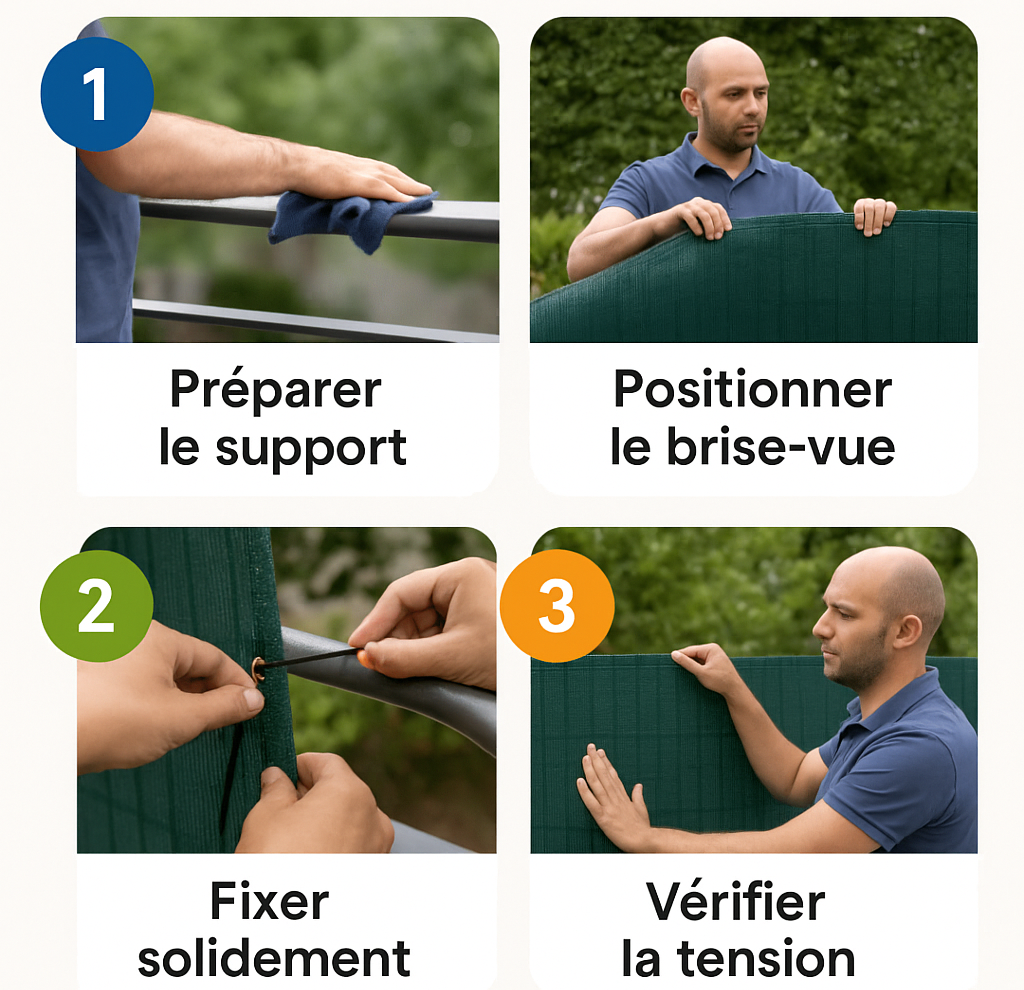 1

Préparer le support

Positionner le brise-vue

2

Fixer solidement

3

Vérifier la tension